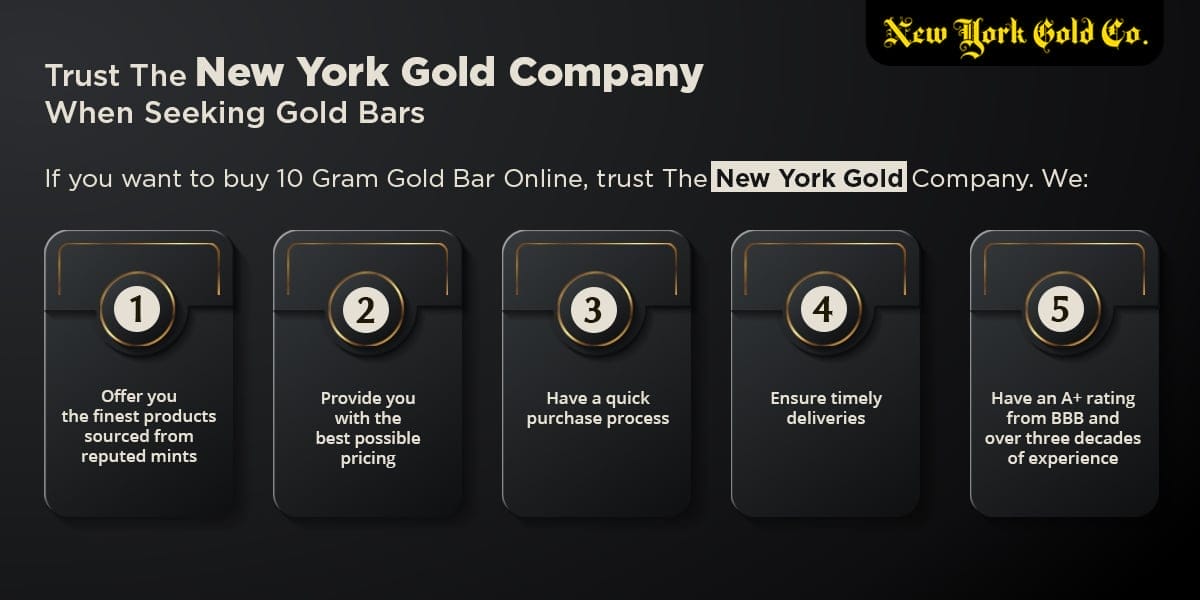 New York Gold Co.

Trust The New York Gold Company When Seeking Gold Bars

If you want to buy 10 Gram Gold Bar Online, trust The New York Gold Company. We:

1
Offer you the finest products sourced from reputed mints

2
Provide you with the best possible pricing

3
Have a quick purchase process

4
Ensure timely deliveries

5
Have an A+ rating from BBB and over three decades of experience