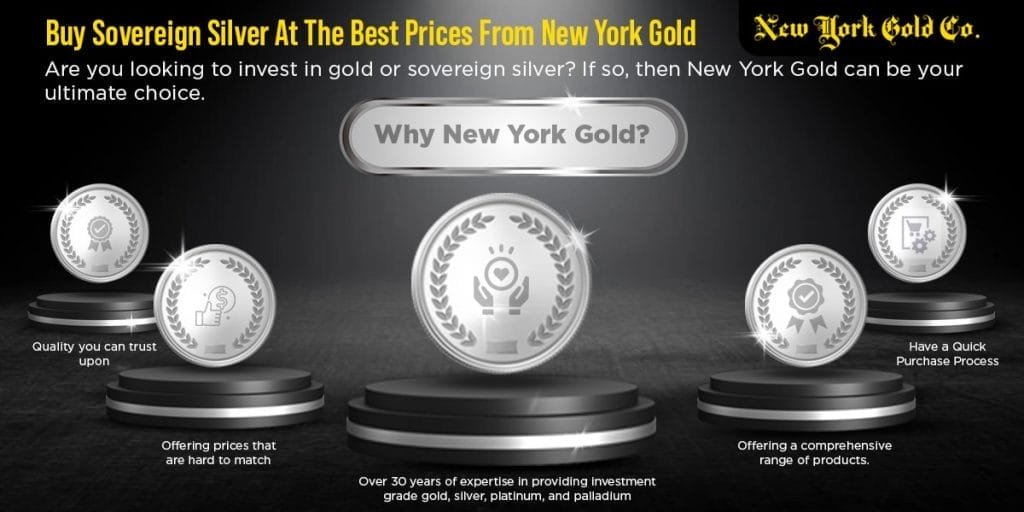 Buy Sovereign Silver At The Best Prices From New York Gold

New York Gold Co.

Are you looking to invest in gold or sovereign silver? If so, then New York Gold can be your ultimate choice.

Why New York Gold?

Quality you can trust upon

Offering prices that are hard to match

Over 30 years of expertise in providing investment grade gold, silver, platinum, and palladium

Offering a comprehensive range of products.

Have a Quick Purchase Process